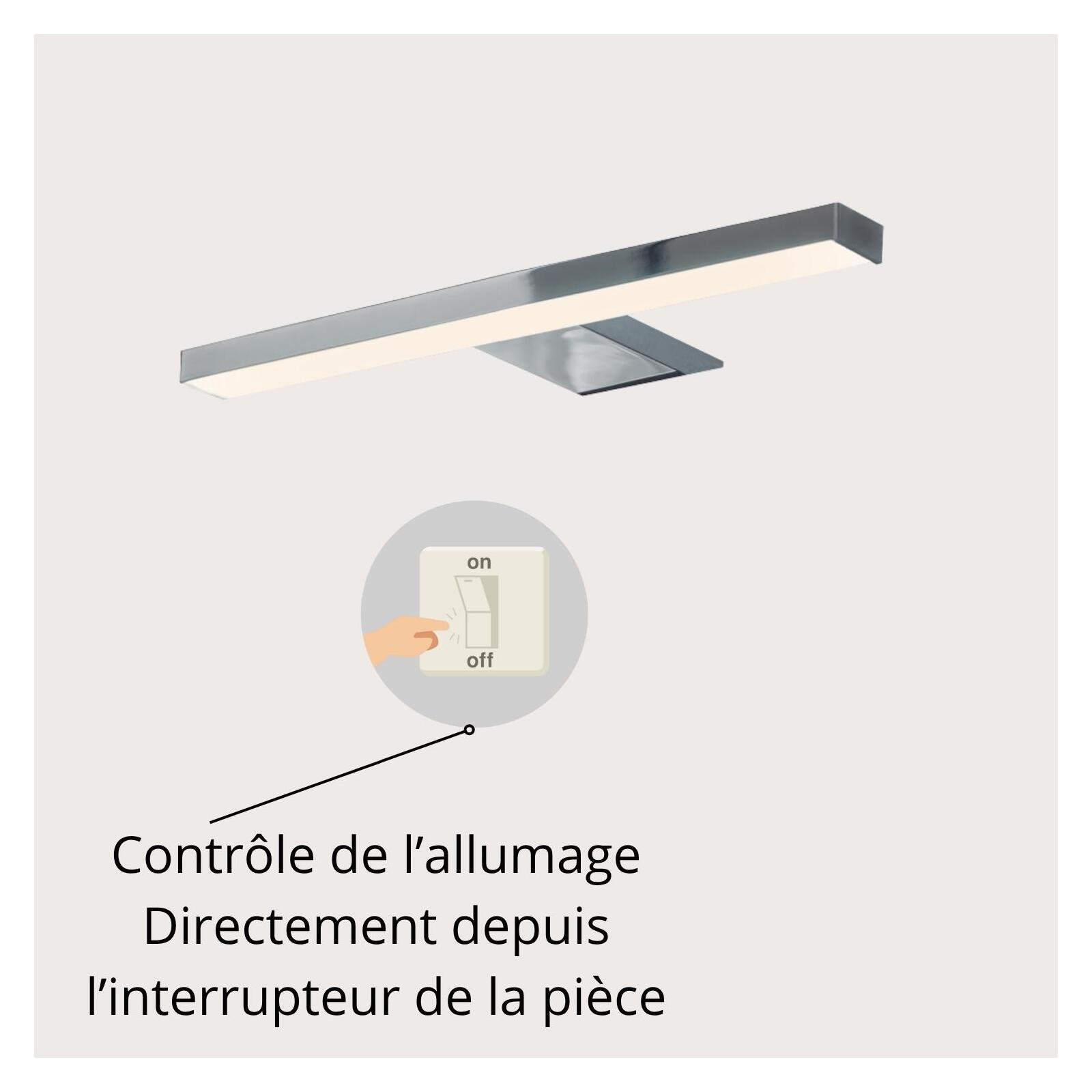 on
off

Contrôle de l’allumage
Directement depuis
l’interrupteur de la pièce